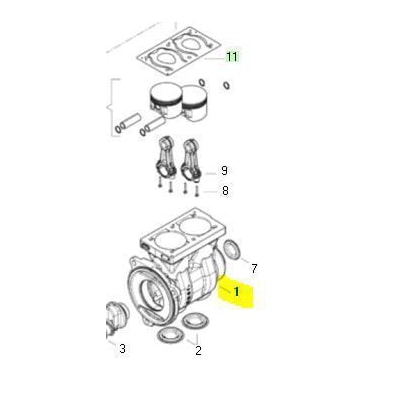 11

9

8

7

1

3

2