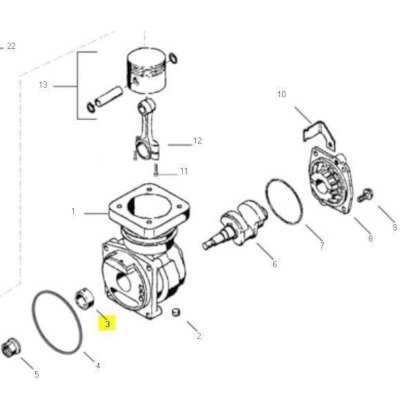 22
13
10
12
11
1
9
8
7
6
3
2
4
5