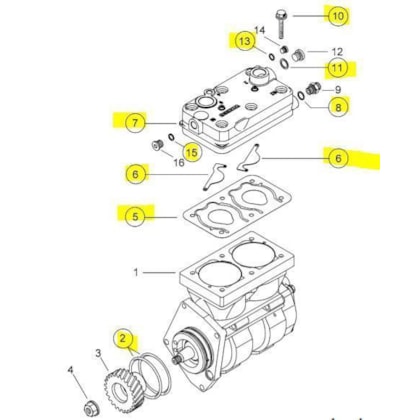 10
14
13
12
11
9
8
7
15
16
6
6
5
1
2
3
4