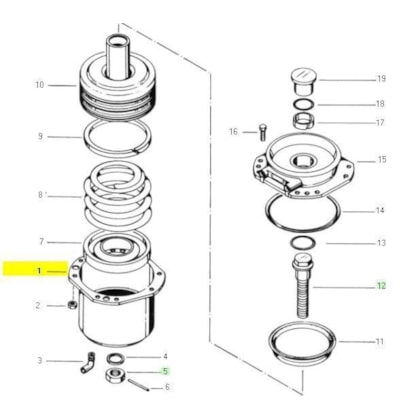 10
9
8
7
1
2
3
4
5
6
19
18
17
16
15
14
13
12
11