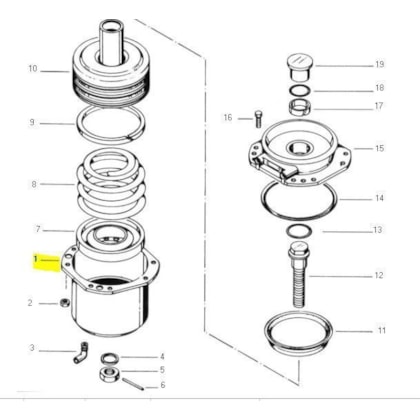 10
9
8
7
1
2
3
4
5
6
19
18
17
16
15
14
13
12
11