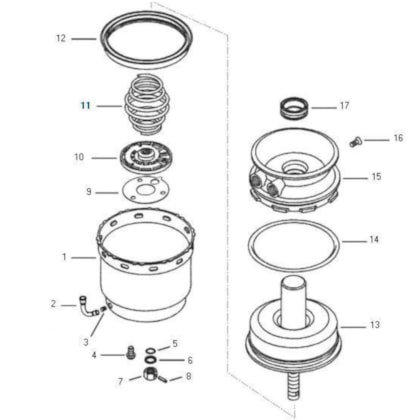 12
11
10
9
1
2
3
4
5
6
7
8
17
16
15
14
13