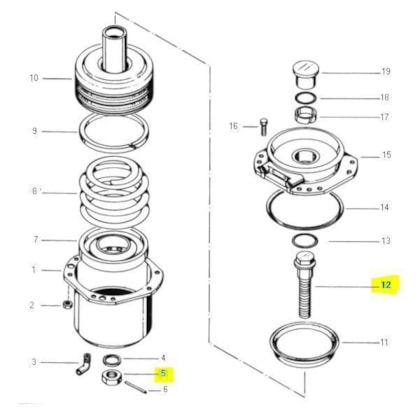 10
9
8
7
1
2
3
4
5
6
19
18
17
16
15
14
13
12
11