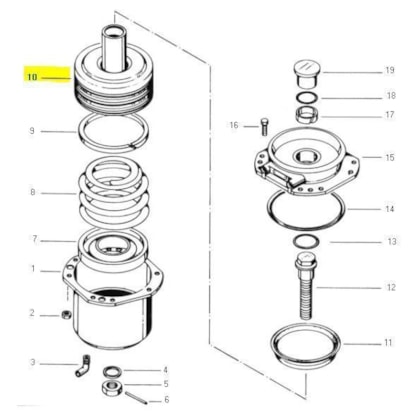 10
9
8
7
1
2
3
4
5
6
19
18
17
16
15
14
13
12
11