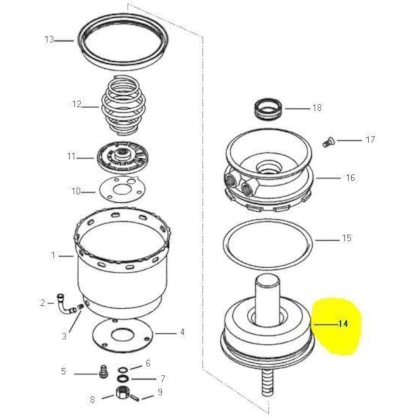 13
12
11
10
1
2
3
4
5
6
7
8
9
18
17
16
15
14