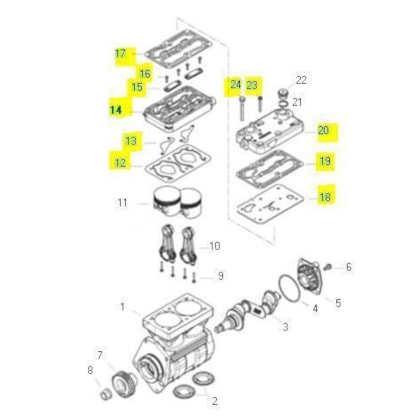 17
16
15
14
13
12
11
10
9
24
23
22
21
20
19
18
6
5
4
3
1
7
8
2