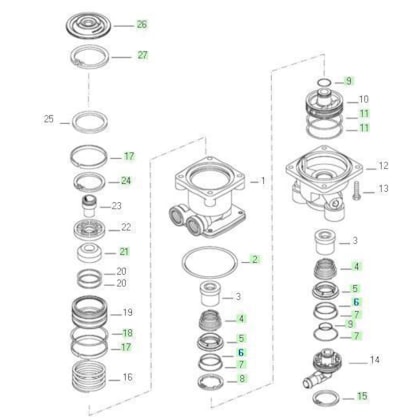 26
27
25
17
24
23
22
21
20
20
19
18
17
16
1
2
3
4
5
6
7
8
9
10
11
11
12
13
3
4
5
6
7
9
7
14
15