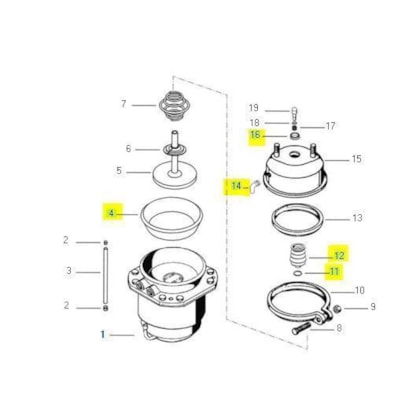 7
6
5
4
2
3
2
1
19
18
17
16
15
14
13
12
11
10
9
8