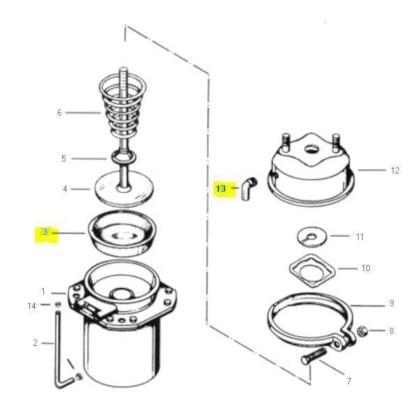 6
5
4
3
1
14
2
13
12
11
10
9
8
7