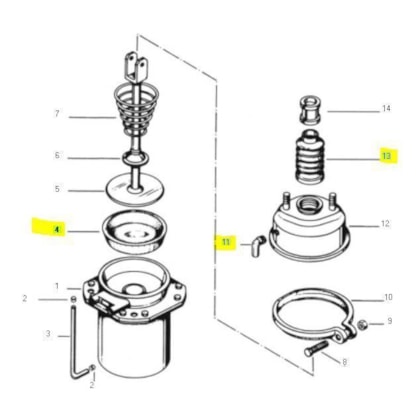 7
6
5
4
1
2
3
2
14
13
12
11
10
9
8