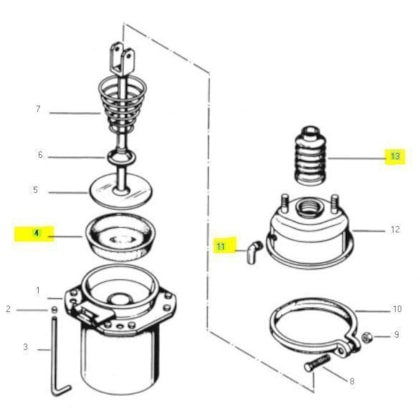 7
6
5
4
1
2
3
13
12
11
10
9
8