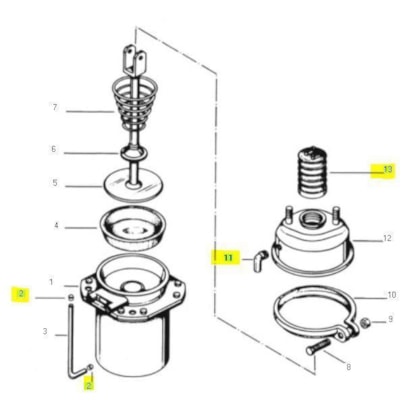 7
6
5
4
1
2
3
2
13
12
11
10
9
8