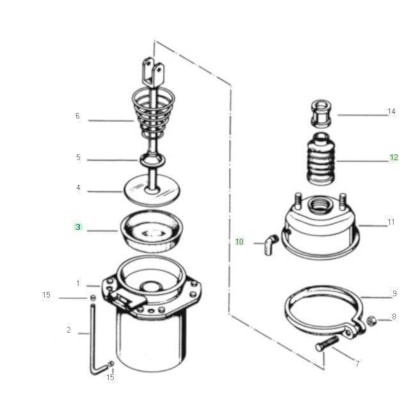 6
5
4
3
1
15
2
15
14
12
11
10
9
8
7