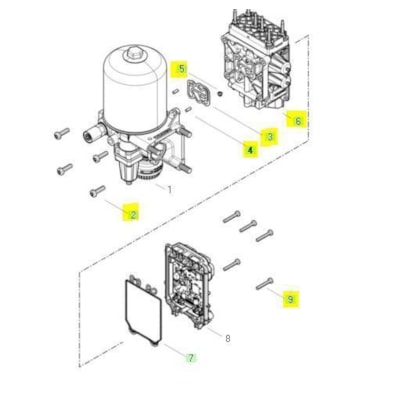 5
6
3
4
1
2
9
8
7