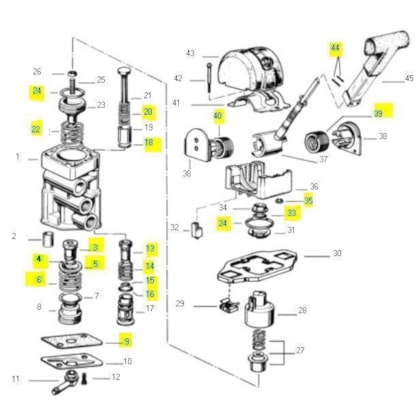 26
25
24
23
22
21
20
19
18
1
2
3
4
5
6
7
8
13
14
15
16
17
9
10
11
12
43
42
41
44
45
40
39
38
38
37
36
35
34
33
24
32
31
30
29
28
27