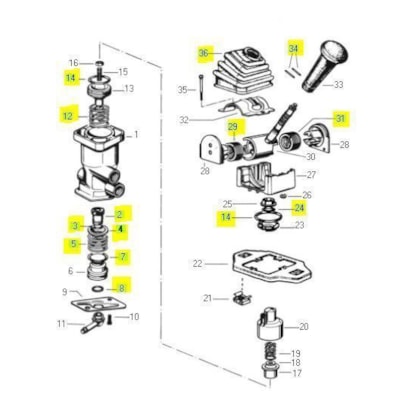 16
15
14
13
12
1
2
3
4
5
7
6
8
9
10
11
36
34
33
35
32
29
31
28
30
28
27
26
25
24
14
23
22
21
20
19
18
17