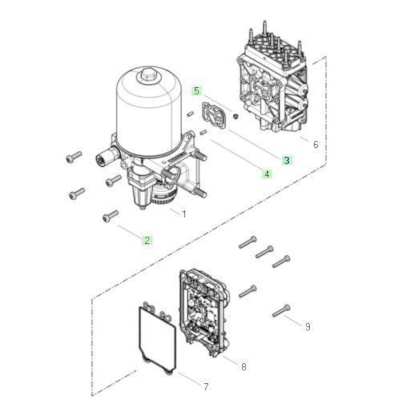 5
6
3
4
1
2
9
8
7