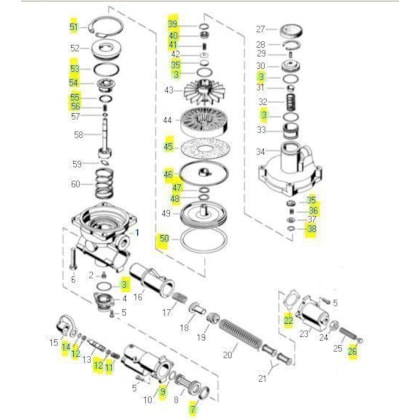 51
52
53
54
55
56
57
58
59
60
1
6
2
3
4
5
16
17
18
19
20
21
15
14
12
13
12
11
5
10
9
8
7
39
40
41
42
35
3
43
44
45
46
47
48
49
50
27
28
29
30
3
31
32
3
33
34
35
36
37
38
22
5
23
24
25
26