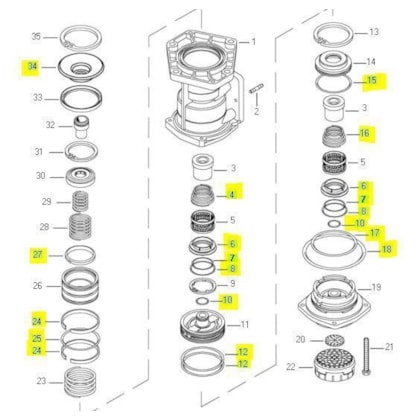 35
34
33
32
31
30
29
28
27
26
24
25
24
23

1
2
3
4
5
6
7
8
9
10
11
12
12

13
14
15
3
16
5
6
7
8
10
17
18
19
20
21
22