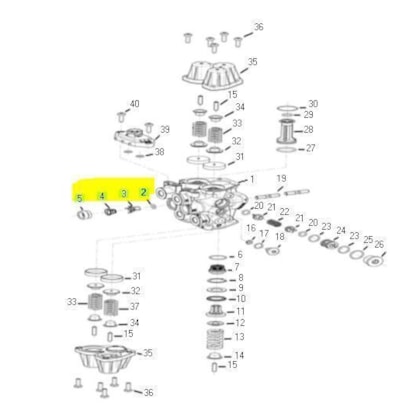 36
35
15
34
33
32
31
40
39
38
30
29
28
27
1
19
5 4 3 2
20
21
22
21
20
23
24
23
25
26
16
17
18
6
7
8
9
10
11
12
13
14
15
31
32
33
37
34
15
35
36