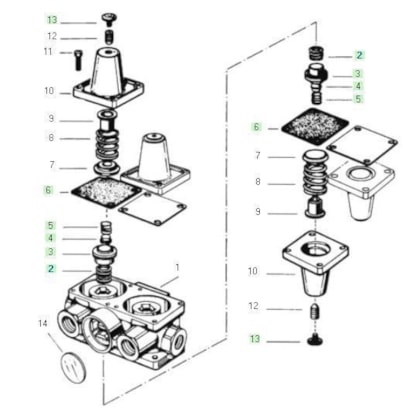 13
12
11
10
9
8
7
6
5
4
3
2
1
14
2
3
4
5
6
7
8
9
10
12
13