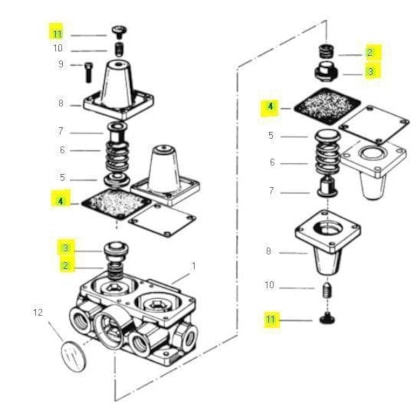 11
10
9
8
7
6
5
4
3
2
1
12

2
3
4
5
6
7
8
10
11