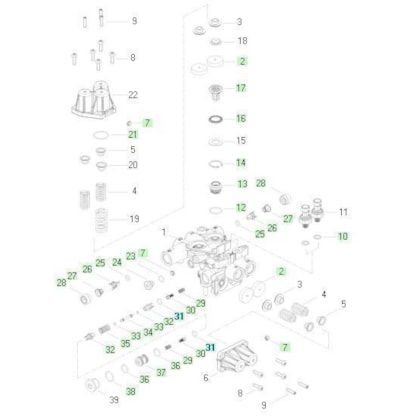 9
8
22
7
21
5
20
4
19
3
18
2
17
16
15
14
13
12
28
27
26
25
11
10
1
23
7
24
25
26
27
28
2
3
4
5
29
30
31
32
33
34
33
35
32
7
31
30
29
36
37
36
38
39
6
8
9