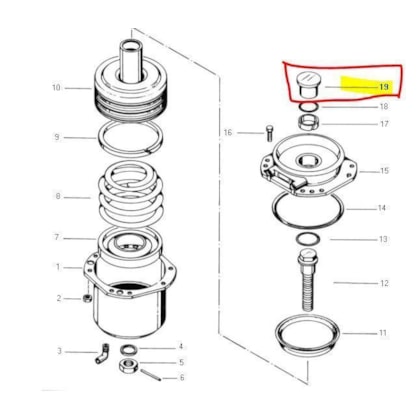 10
9
8
7
1
2
3
4
5
6
19
18
17
16
15
14
13
12
11