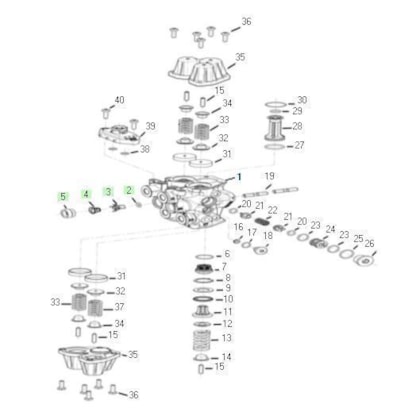 36
35
15
34
33
32
31
40
39
38
30
29
28
27
1
19
5
4
3
2
20
21
22
21
20
23
24
23
25
26
16
17
18
6
7
8
9
10
11
12
13
14
15
31
32
33
37
34
15
35
36