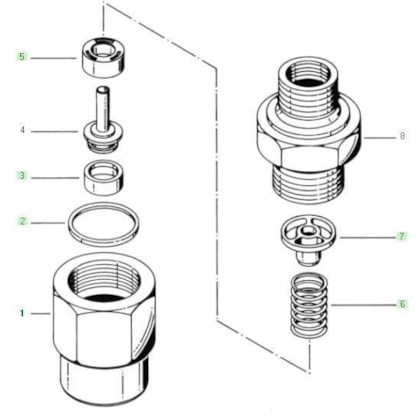 5
4
3
2
1
8
7
6