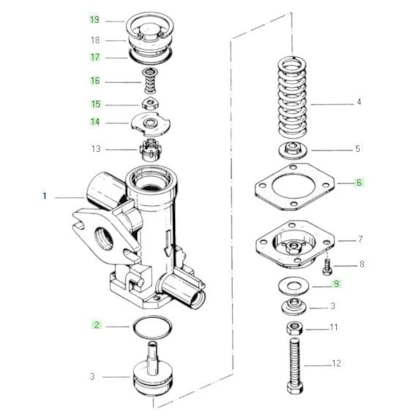 19
18
17
16
15
14
13
1
2
3
4
5
6
7
8
9
3
11
12