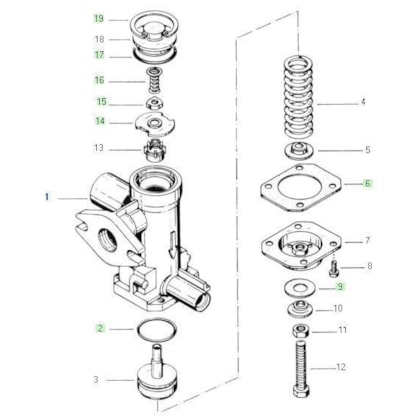 19
18
17
16
15
14
13
1
2
3
4
5
6
7
8
9
10
11
12