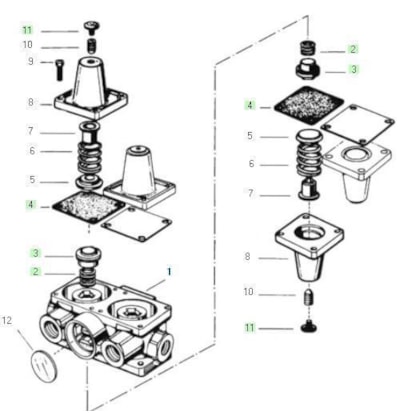 11
10
9
8
7
6
5
4
3
2
1
12
2
3
4
5
6
7
8
10
11