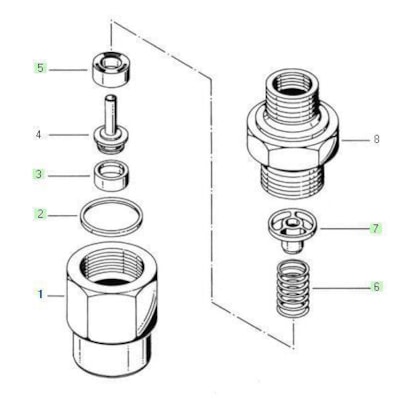 5
4
3
2
1
8
7
6