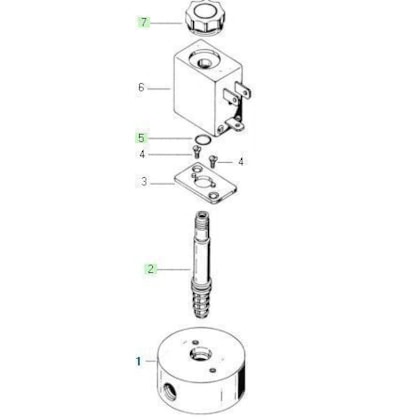 7
6
5
4
4
3
2
1