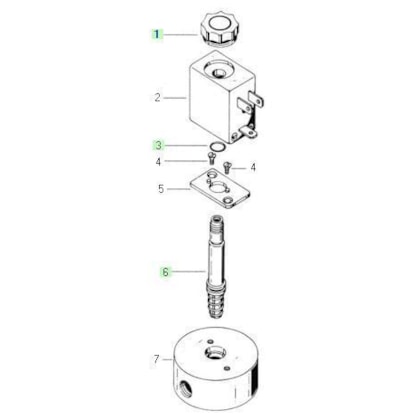 1
2
3
4
4
5
6
7